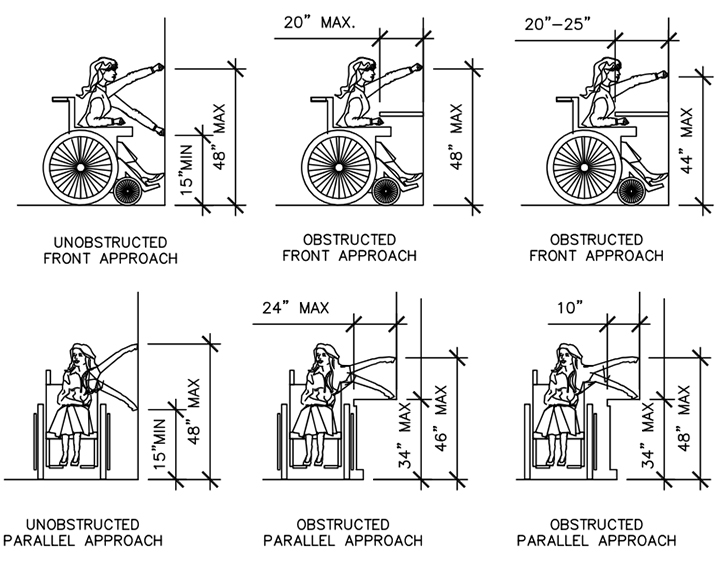 15"MIN
48" MAX

UNOBSTRUCTED
FRONT APPROACH

20" MAX.
48" MAX

OBSTRUCTED
FRONT APPROACH

20"–25"
44" MAX

OBSTRUCTED
FRONT APPROACH

15"MIN
48" MAX

UNOBSTRUCTED
PARALLEL APPROACH

24" MAX
34" MAX
46" MAX

OBSTRUCTED
PARALLEL APPROACH

10"
34" MAX
48" MAX

OBSTRUCTED
PARALLEL APPROACH